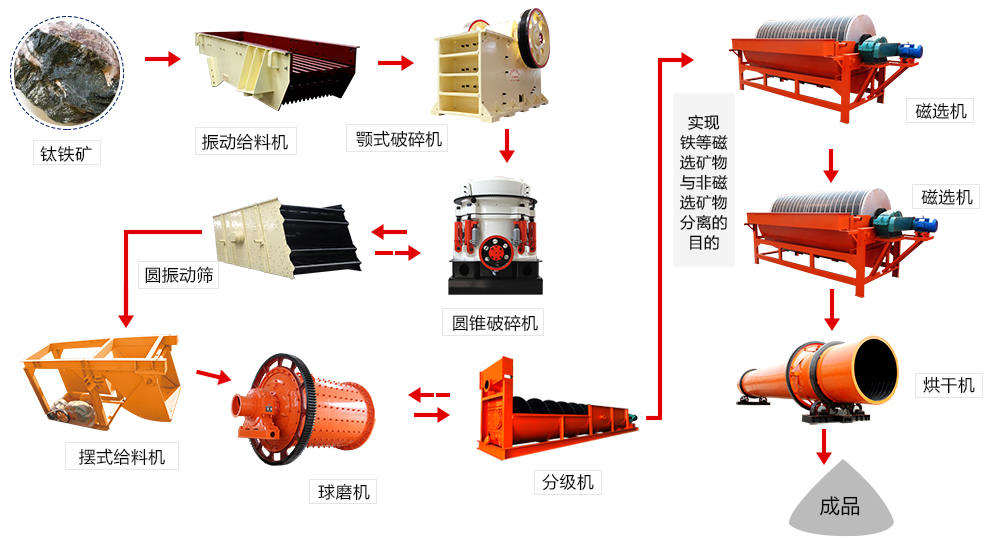 钛铁矿

振动给料机

颚式破碎机

圆振动筛

圆锥破碎机

摆式给料机

球磨机

分级机

实现铁等磁选矿物与非磁选矿物分离的目的

磁选机

磁选机

烘干机

成品